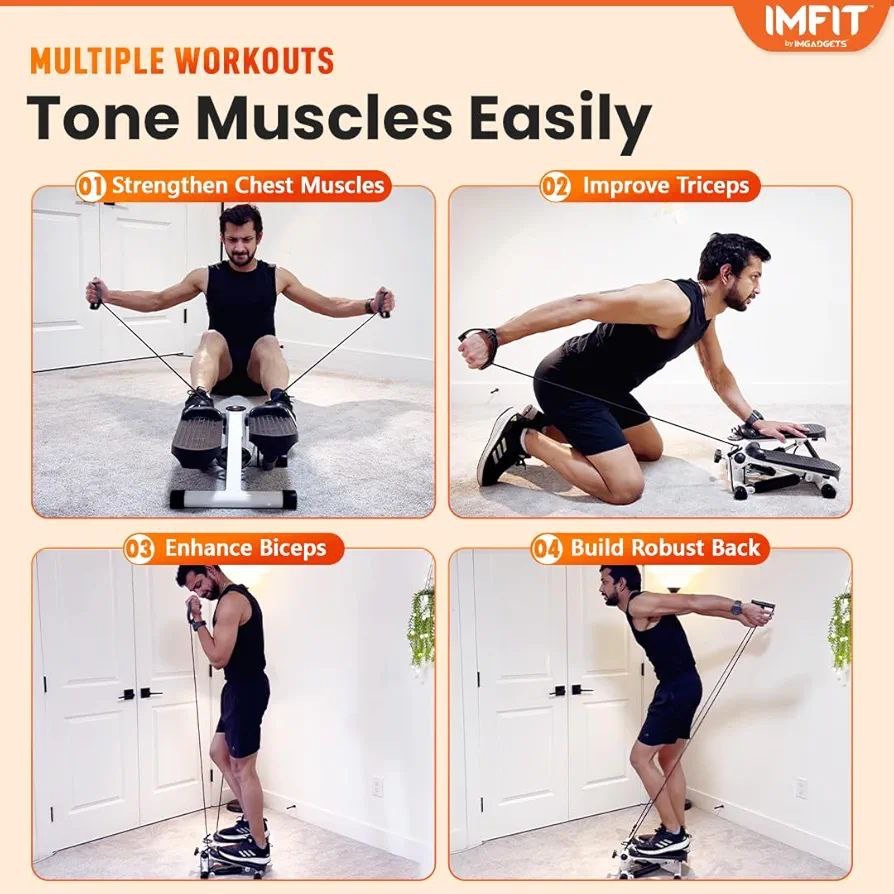 IMFIT by IMGADGETS

MULTIPLE WORKOUTS
Tone Muscles Easily

01 Strengthen Chest Muscles

02 Improve Triceps

03 Enhance Biceps

04 Build Robust Back