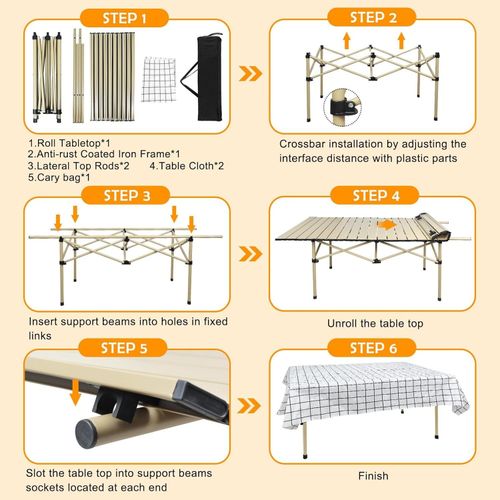 STEP 1

1.Roll Tabletop*1
2.Anti-rust Coated Iron Frame*1
3.Lateral Top Rods*2 4.Table Cloth*2
5.Cary bag*1

STEP 2

Crossbar installation by adjusting the interface distance with plastic parts

STEP 3

Insert support beams into holes in fixed links

STEP 4

Unroll the table top

STEP 5

Slot the table top into support beams sockets located at each end

STEP 6

Finish