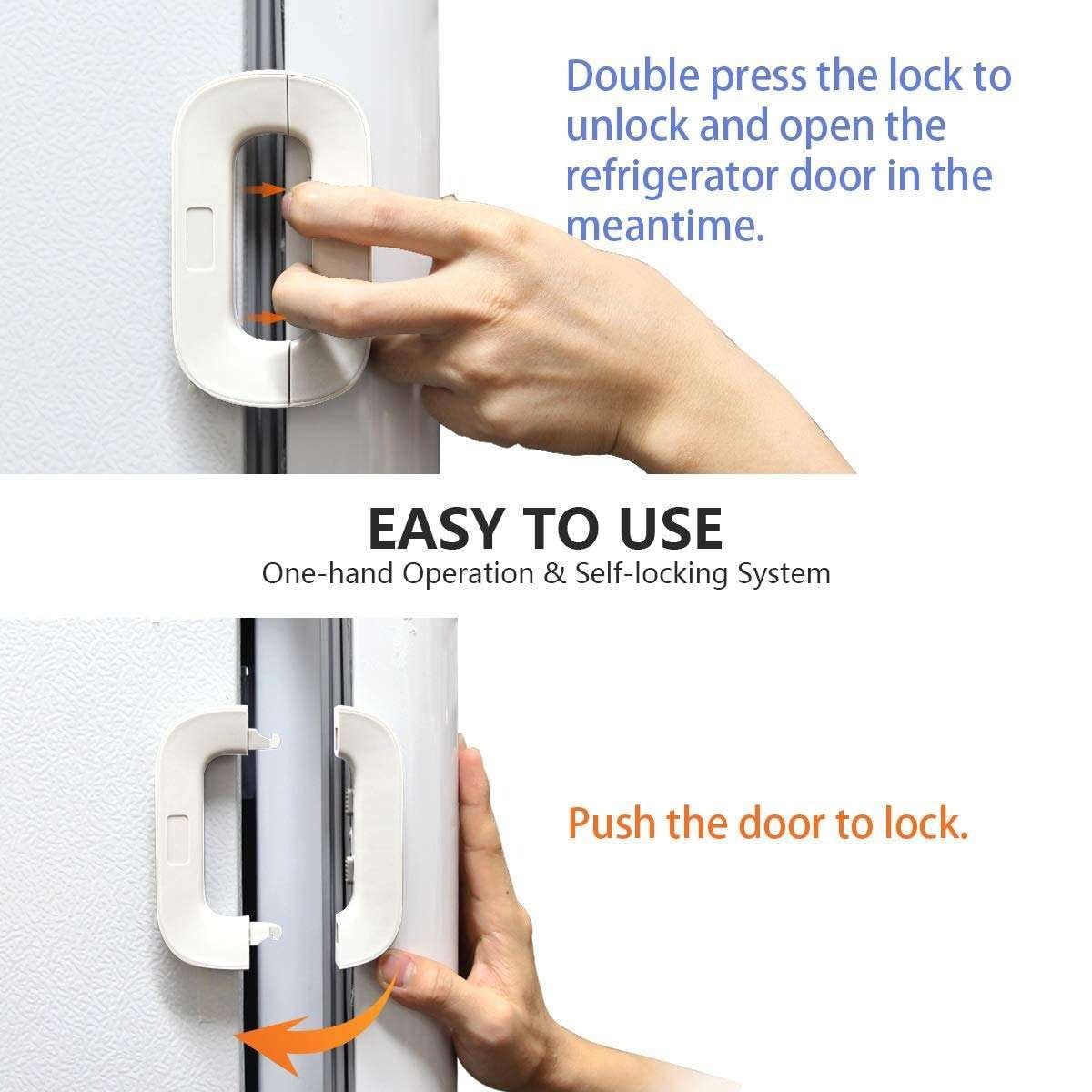 Double press the lock to unlock and open the refrigerator door in the meantime.

EASY TO USE
One-hand Operation & Self-locking System

Push the door to lock.